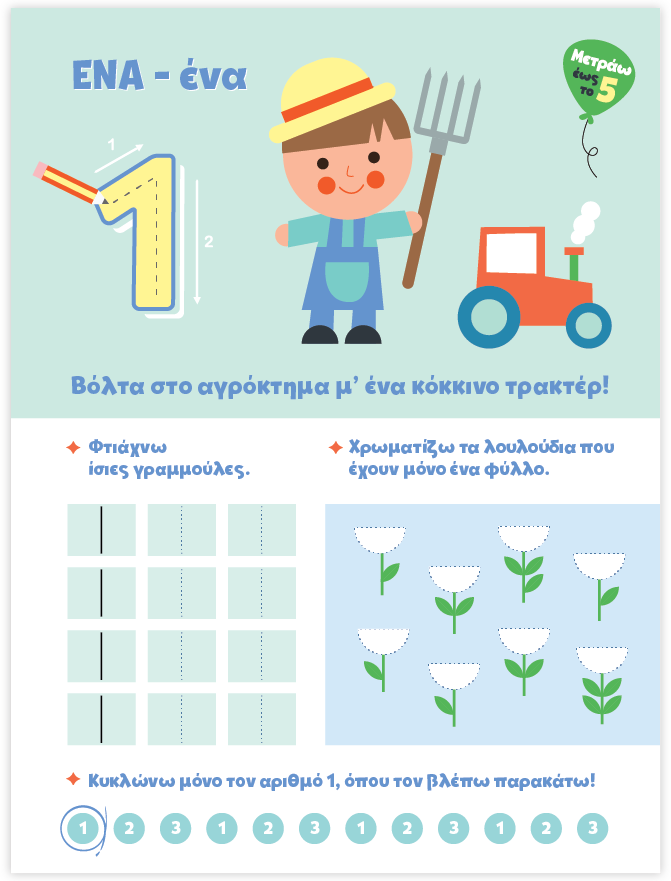 ΕΝΑ - ένα

Μετράω έως το 5

1
2

Βόλτα στο αγρόκτημα μ' ένα κόκκινο τρακτέρ!

Φτιάχνω ίσιες γραμμούλες.

Χρωματίζω τα λουλούδια που έχουν μόνο ένα φύλλο.

Κυκλώνω μόνο τον αριθμό 1, όπου τον βλέπω παρακάτω!

1 2 3 1 2 3 1 2 3 1 2 3