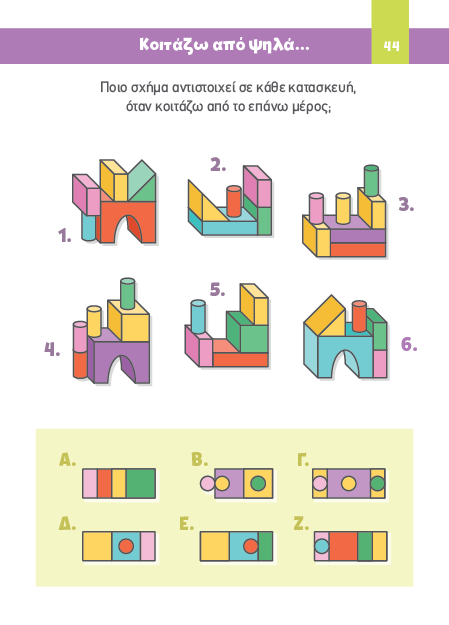 Κοιτάζω από ψηλά...

44

Ποιο σχήμα αντιστοιχεί σε κάθε κατασκευή, όταν κοιτάζω από το επάνω μέρος;

1.

2.

3.

4.

5.

6.

Α.

Β.

Γ.

Δ.

Ε.

Ζ.