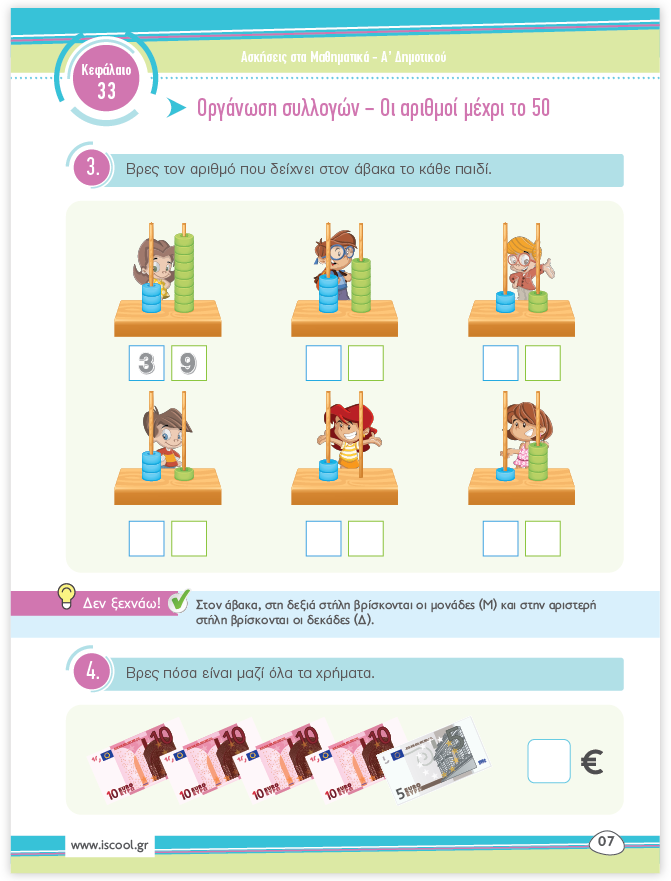 Ασκήσεις στα Μαθηματικά - Α' Δημοτικού

Κεφάλαιο 33

Οργάνωση συλλογών – Οι αριθμοί μέχρι το 50

3. Βρες τον αριθμό που δείχνει στον άβακα το κάθε παιδί.

3 9

Δεν ξεχνάω! Στον άβακα, στη δεξιά στήλη βρίσκονται οι μονάδες (Μ) και στην αριστερή στήλη βρίσκονται οι δεκάδες (Δ).

4. Βρες πόσα είναι μαζί όλα τα χρήματα.

10 EURO 10 EURO 10 EURO 10 EURO 5 EURO

€

www.iscool.gr

07